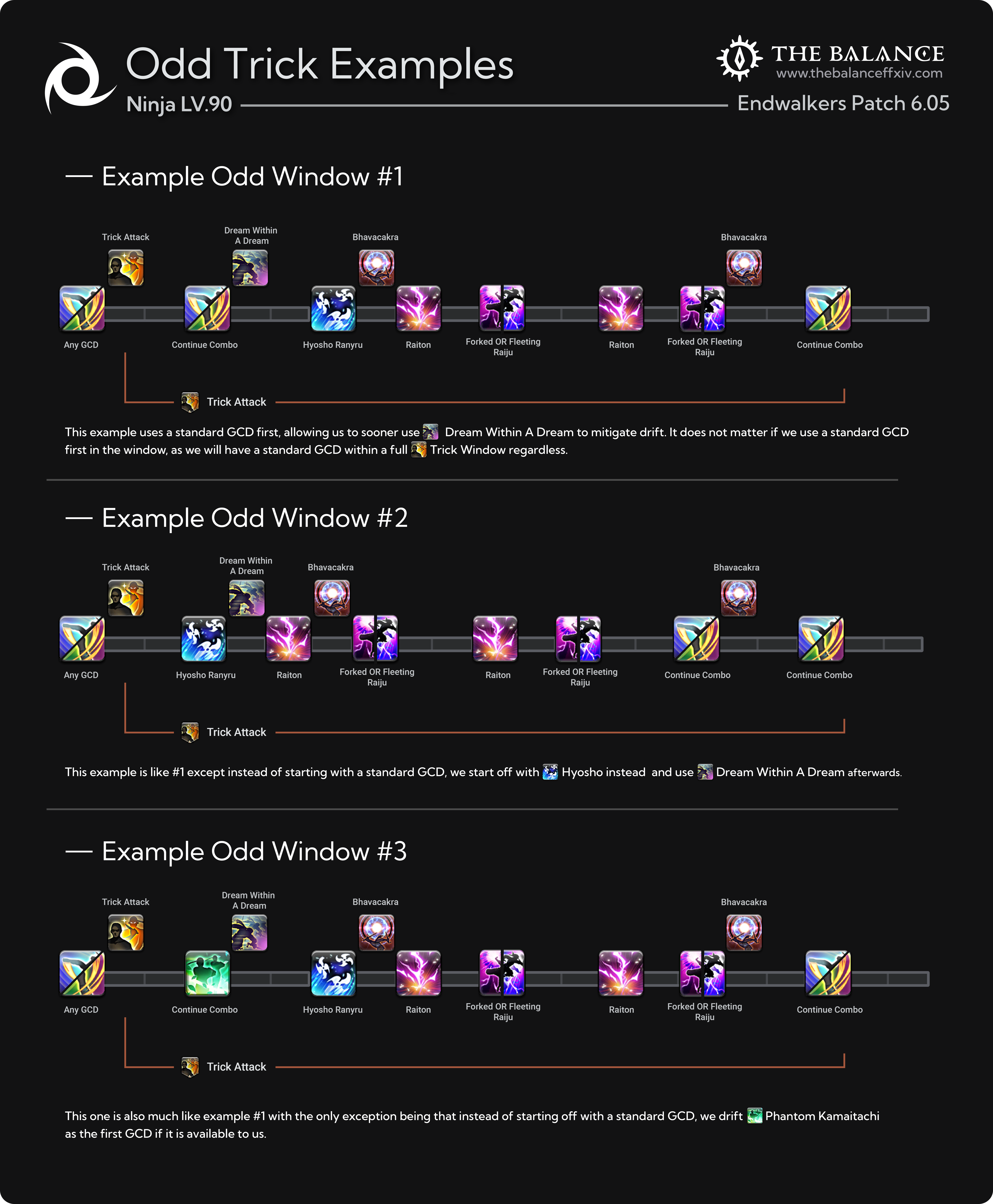 Odd Trick Examples
Ninja LV.90

THE BALANCE
www.thebalanceffxiv.com
Endwalkers Patch 6.05

— Example Odd Window #1

Trick Attack
Dream Within A Dream
Bhavacakra
Bhavacakra

Any GCD
Continue Combo
Hyosho Ranyru
Raiton
Forked OR Fleeting Raiju
Raiton
Forked OR Fleeting Raiju
Continue Combo

Trick Attack

This example uses a standard GCD first, allowing us to sooner use Dream Within A Dream to mitigate drift. It does not matter if we use a standard GCD first in the window, as we will have a standard GCD within a full Trick Window regardless.

— Example Odd Window #2

Trick Attack
Dream Within A Dream
Bhavacakra
Bhavacakra

Any GCD
Hyosho Ranyru
Raiton
Forked OR Fleeting Raiju
Raiton
Forked OR Fleeting Raiju
Continue Combo
Continue Combo

Trick Attack

This example is like #1 except instead of starting with a standard GCD, we start off with Hyosho instead and use Dream Within A Dream afterwards.

— Example Odd Window #3

Trick Attack
Dream Within A Dream
Bhavacakra
Bhavacakra

Any GCD
Continue Combo
Hyosho Ranyru
Raiton
Forked OR Fleeting Raiju
Raiton
Forked OR Fleeting Raiju
Continue Combo

Trick Attack

This one is also much like example #1 with the only exception being that instead of starting off with a standard GCD, we drift Phantom Kamaitachi as the first GCD if it is available to us.